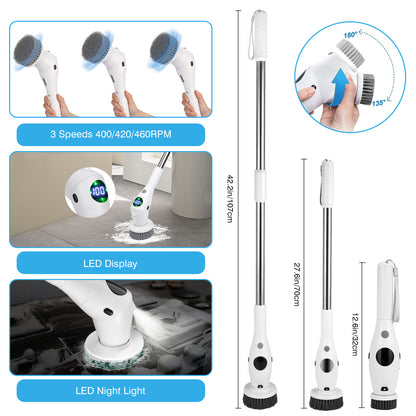 3 Speeds 400/420/460RPM

100

LED Display

LED Night Light

42.2in/107cm

180°

135°

27.6in/70cm

12.6in/32cm